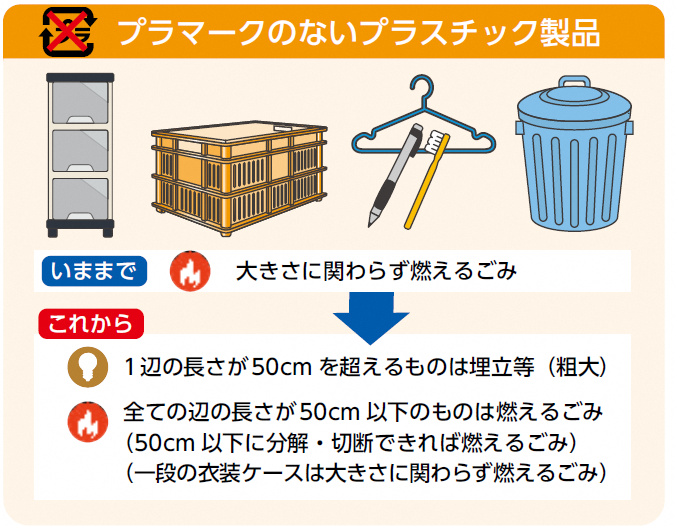 プラマークのないプラスチック製品

いままで 大きさに関わらず燃えるごみ

これから

1辺の長さが50cm を超えるものは埋立等（粗大）

全ての辺の長さが50cm 以下のものは燃えるごみ
（50cm 以下に分解・切断できれば燃えるごみ）
（一段の衣装ケースは大きさに関わらず燃えるごみ）