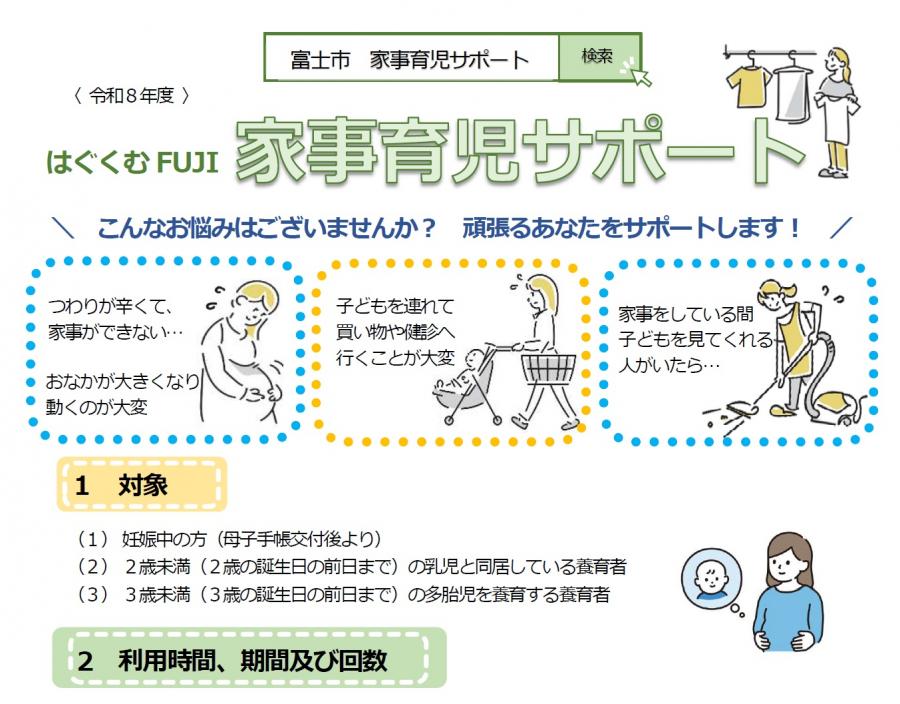 富士市　家事育児サポート　検索

〈 令和８年度 〉

はぐくむ FUJI 家事育児サポート

＼　こんなお悩みはございませんか？　頑張るあなたをサポートします！　／

つわりが辛くて、家事ができない…

おなかが大きくなり動くのが大変

子どもを連れて買い物や健診へ行くことが大変

家事をしている間子どもを見てくれる人がいたら…

1　対象

（1） 妊娠中の方（母子手帳交付後より）
（2） ２歳未満（２歳の誕生日の前日まで）の乳児と同居している養育者
（3） ３歳未満（３歳の誕生日の前日まで）の多胎児を養育する養育者

2　利用時間、期間及び回数